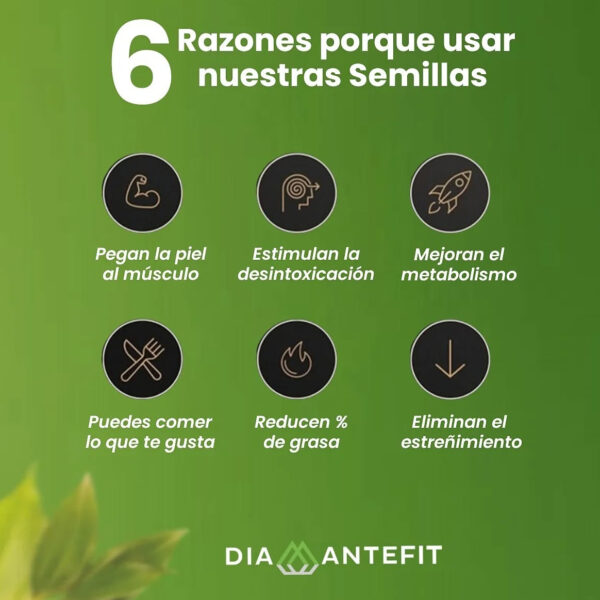 6 Razones porque usar nuestras Semillas

Pegan la piel al músculo

Estimulan la desintoxicación

Mejoran el metabolismo

Puedes comer lo que te gusta

Reducen % de grasa

Eliminan el estreñimiento

DIAMANTEFIT